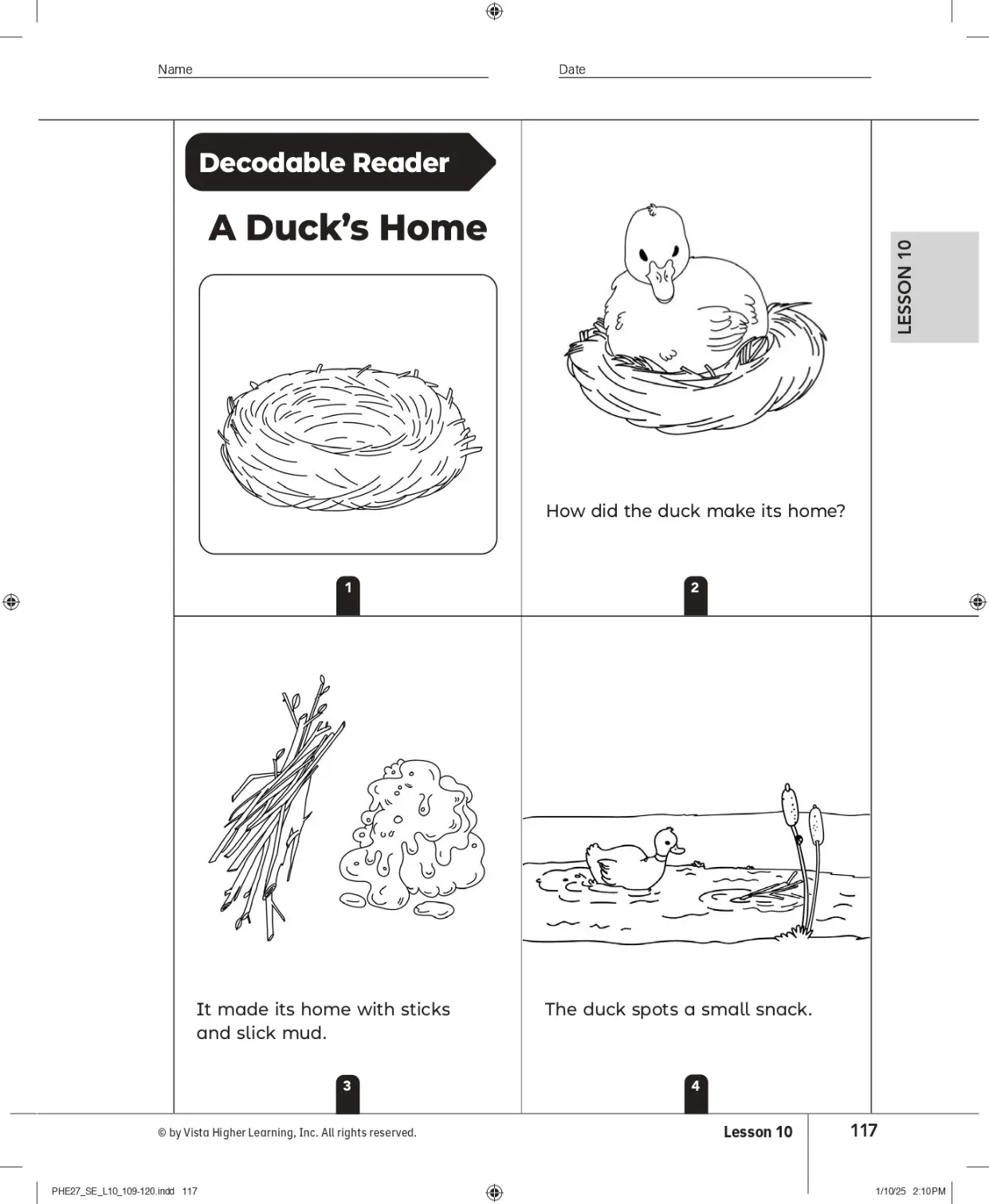 Name

Date

Decodable Reader

A Duck's Home

1

How did the duck make its home?

2

LESSON 10

It made its home with sticks and slick mud.

3

The duck spots a small snack.

4

© by Vista Higher Learning, Inc. All rights reserved.

Lesson 10

117

PHE27_SE_L10_109-120.indd 117

1/10/25 2:10 PM